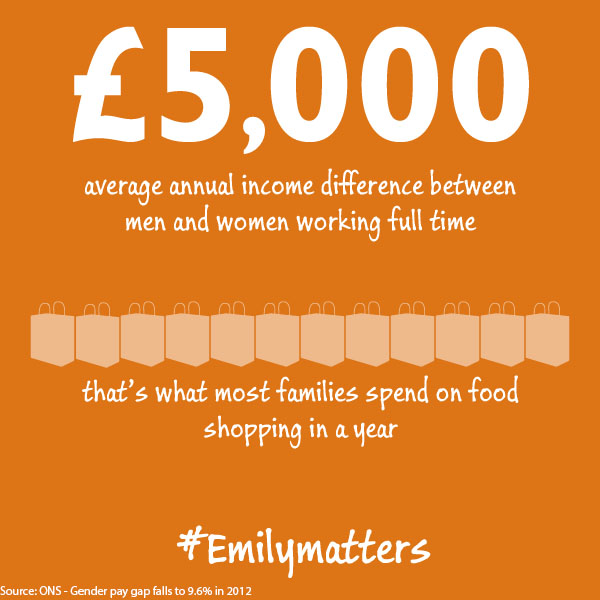 £5,000

average annual income difference between men and women working full time

that's what most families spend on food shopping in a year

#Emilymatters

Source: ONS - Gender pay gap falls to 9.6% in 2012